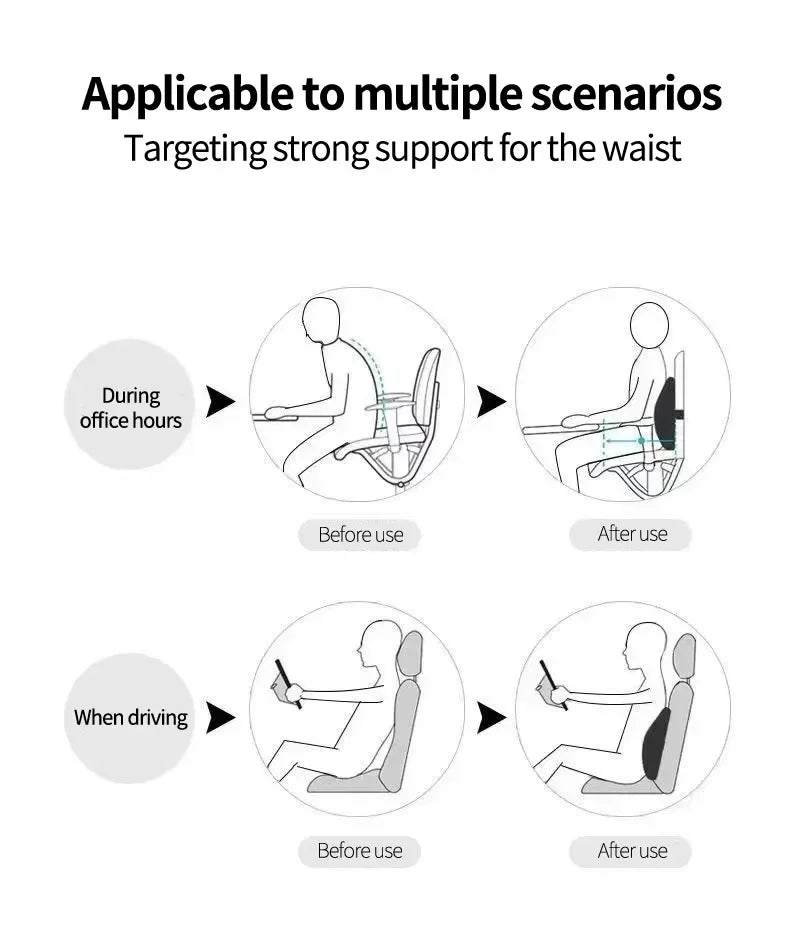 Applicable to multiple scenarios
Targeting strong support for the waist

During office hours

Before use

After use

When driving

Before use

After use