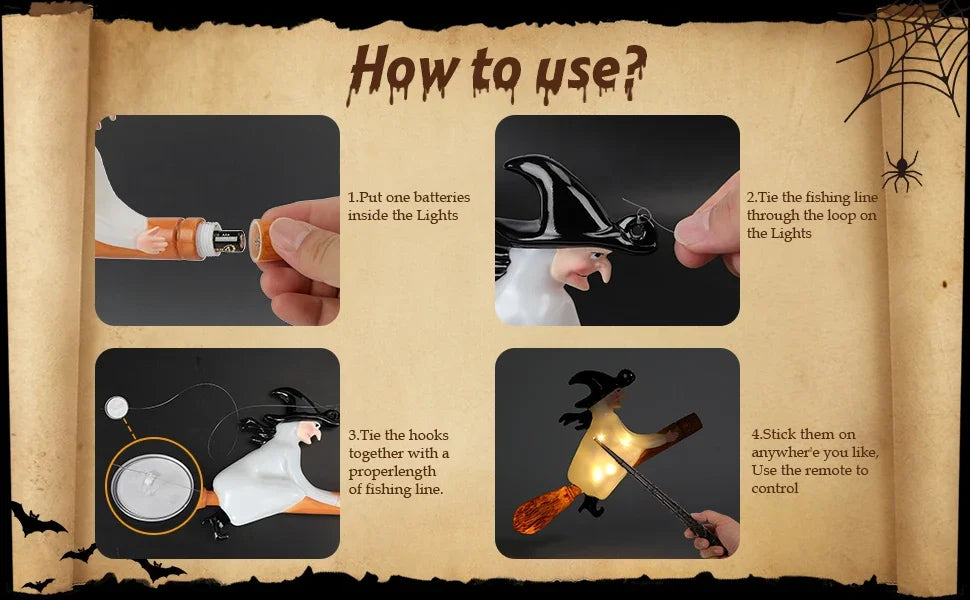 How to use?

1.Put one batteries inside the Lights

2.Tie the fishing line through the loop on the Lights

3.Tie the hooks together with a properlength of fishing line.

4.Stick them on anywher'e you like, Use the remote to control